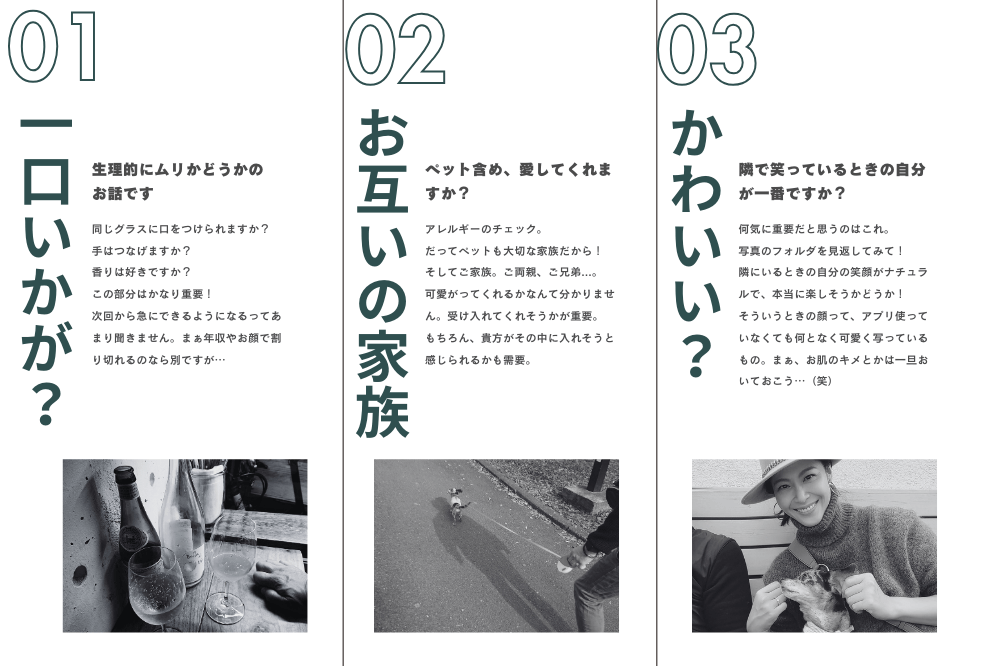 01

一口いかが？

生理的にムリかどうかのお話です

同じグラスに口をつけられますか？
手はつなげますか？
香りは好きですか？
この部分はかなり重要！
次回から急にできるようになるってあまり聞きません。まぁ年収やお顔で割り切れるのなら別ですが…

02

お互いの家族

ペット含め、愛してくれますか？

アレルギーのチェック。
だってペットも大切な家族だから！
そしてご家族。ご両親、ご兄弟…。
可愛がってくれるかなんて分かりません。受け入れてくれそうかが重要。
もちろん、貴方がその中に入れそうと感じられるかも需要。

03

かわいい？

隣で笑っているときの自分が一番ですか？

何気に重要だと思うのはこれ。
写真のフォルダを見返してみて！
隣にいるときの自分の笑顔がナチュラルで、本当に楽しそうかどうか！
そういうときの顔って、アプリ使っていなくても何となく可愛く写っているもの。まぁ、お肌のキメとかは一旦おいておこう…（笑）